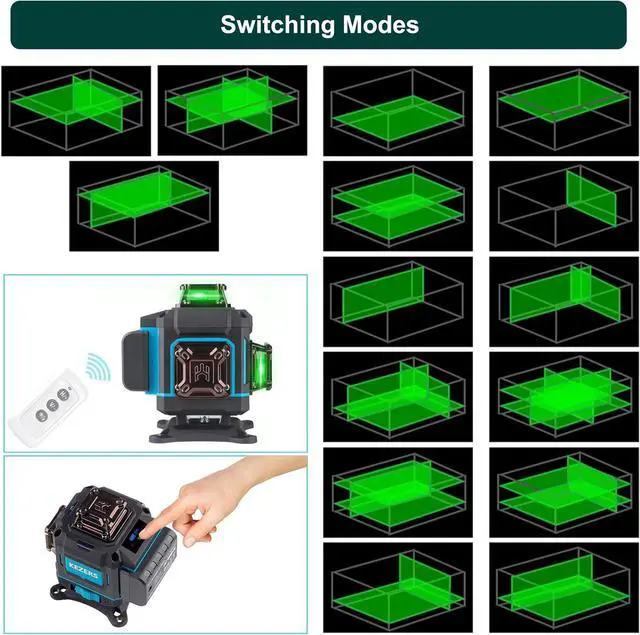 Switching Modes

KEZERS