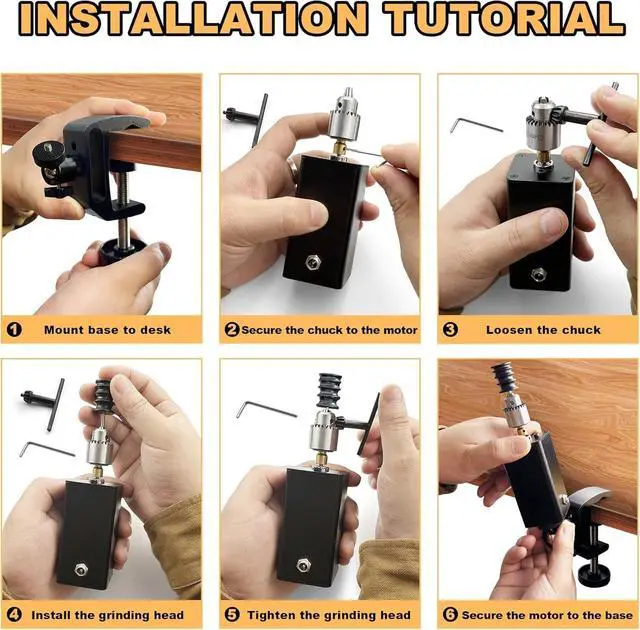 INSTALLATION TUTORIAL

1 Mount base to desk

2 Secure the chuck to the motor

3 Loosen the chuck

4 Install the grinding head

5 Tighten the grinding head

6 Secure the motor to the base