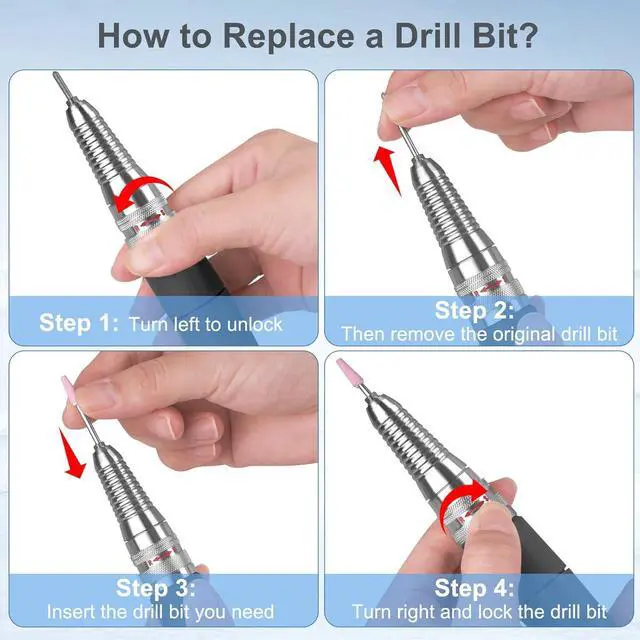 How to Replace a Drill Bit?

Step 1: Turn left to unlock

Step 2:
Then remove the original drill bit

Step 3:
Insert the drill bit you need

Step 4:
Turn right and lock the drill bit