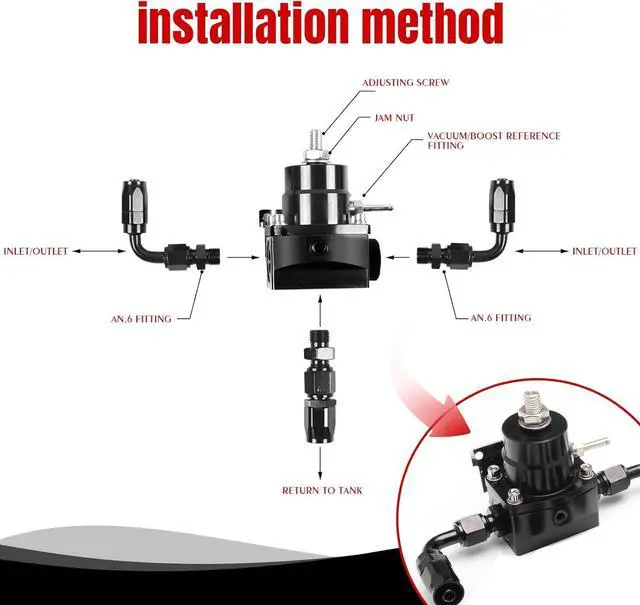 installation method

ADJUSTING SCREW

JAM NUT

VACUUM/BOOST REFERENCE FITTING

INLET/OUTLET

INLET/OUTLET

AN.6 FITTING

AN.6 FITTING

RETURN TO TANK