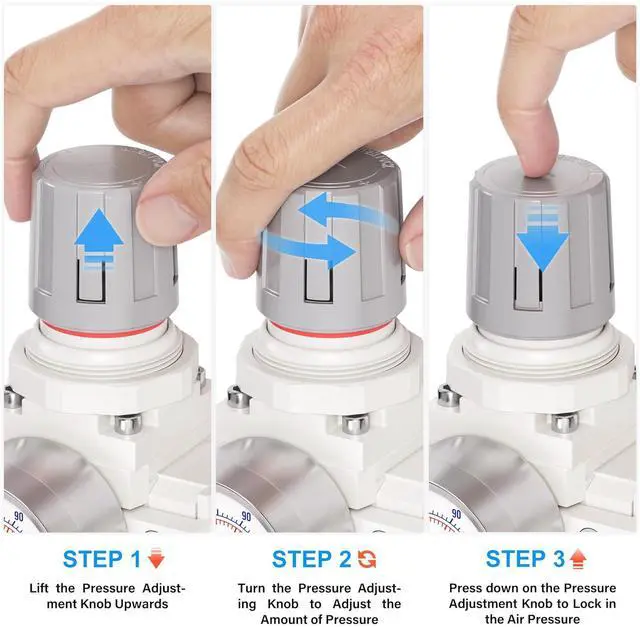 STEP 1

Lift the Pressure Adjustment Knob Upwards

STEP 2

Turn the Pressure Adjusting Knob to Adjust the Amount of Pressure

STEP 3

Press down on the Pressure Adjustment Knob to Lock in the Air Pressure