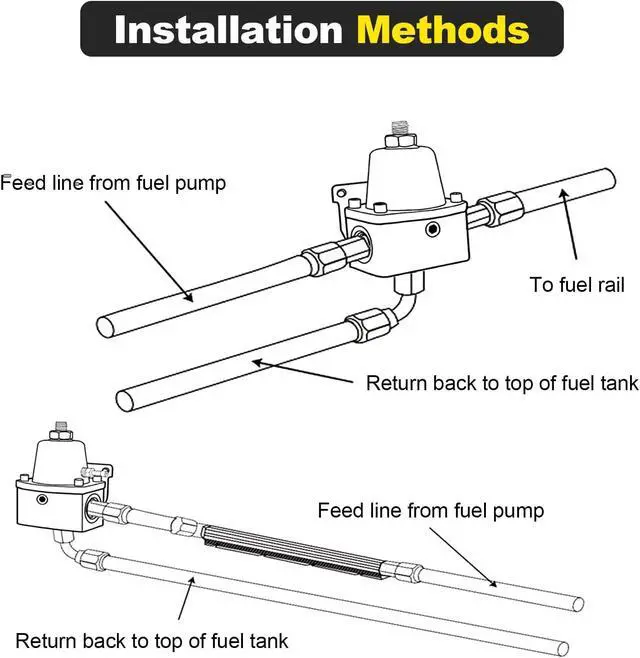 Installation Methods

Feed line from fuel pump

To fuel rail

Return back to top of fuel tank

Feed line from fuel pump

Return back to top of fuel tank