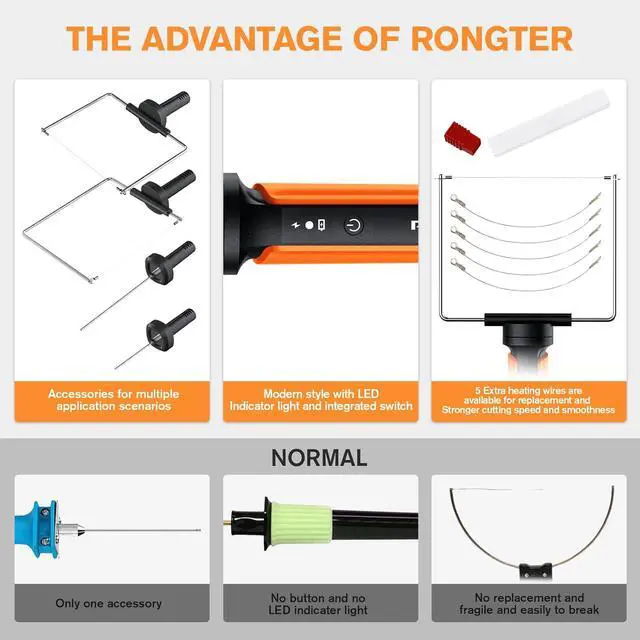 THE ADVANTAGE OF RONGTER

Accessories for multiple application scenarios

Modern style with LED Indicator light and integrated switch

5 Extra heating wires are available for replacement and Stronger cutting speed and smoothness

NORMAL

Only one accessory

No button and no LED indicater light

No replacement and fragile and easily to break