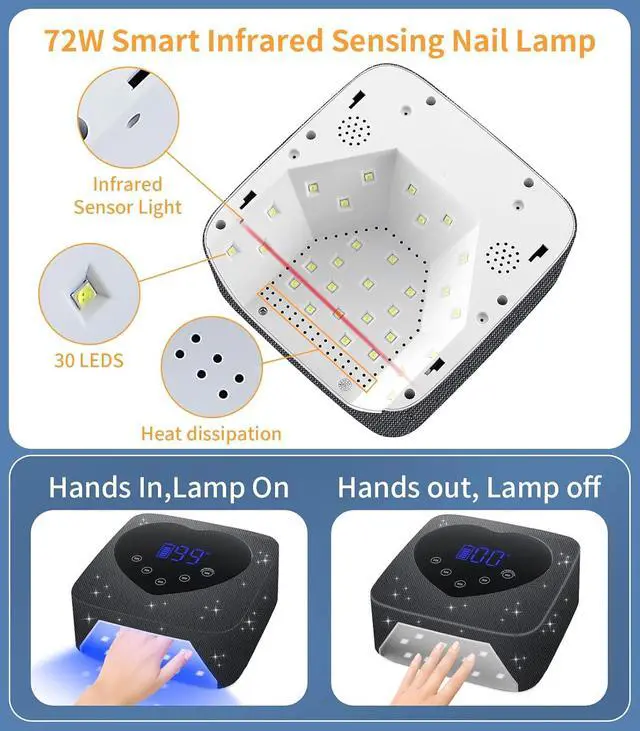 72W Smart Infrared Sensing Nail Lamp

Infrared Sensor Light

30 LEDS

Heat dissipation

Hands In,Lamp On

99

Hands out, Lamp off

00