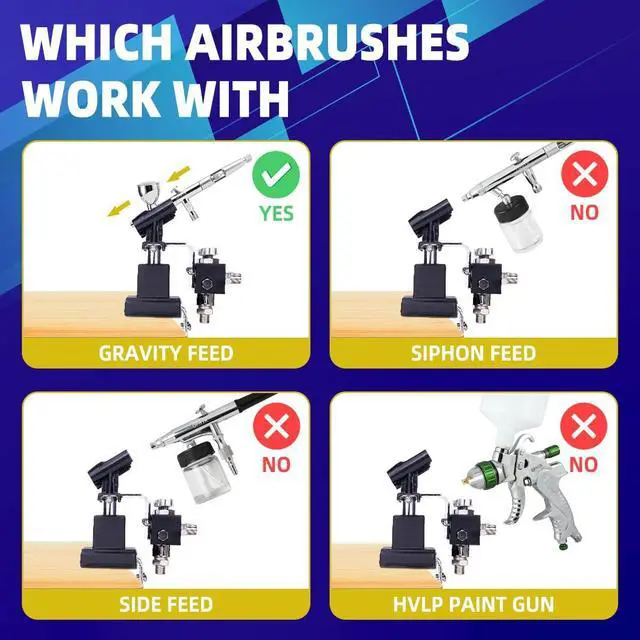 WHICH AIRBRUSHES WORK WITH

YES

GRAVITY FEED

NO

SIPHON FEED

NO

SIDE FEED

NO

HVLP PAINT GUN