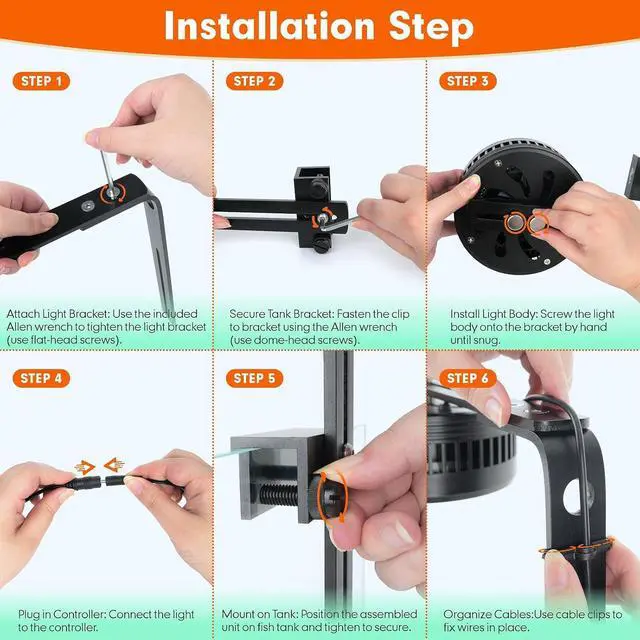 Installation Step

STEP 1

Attach Light Bracket: Use the included Allen wrench to tighten the light bracket (use flat-head screws).

STEP 2

Secure Tank Bracket: Fasten the clip to bracket using the Allen wrench (use dome-head screws).

STEP 3

Install Light Body: Screw the light body onto the bracket by hand until snug.

STEP 4

Plug in Controller: Connect the light to the controller.

STEP 5

Mount on Tank: Position the assembled unit on fish tank and tighten to secure.

STEP 6

Organize Cables:Use cable clips to fix wires in place.