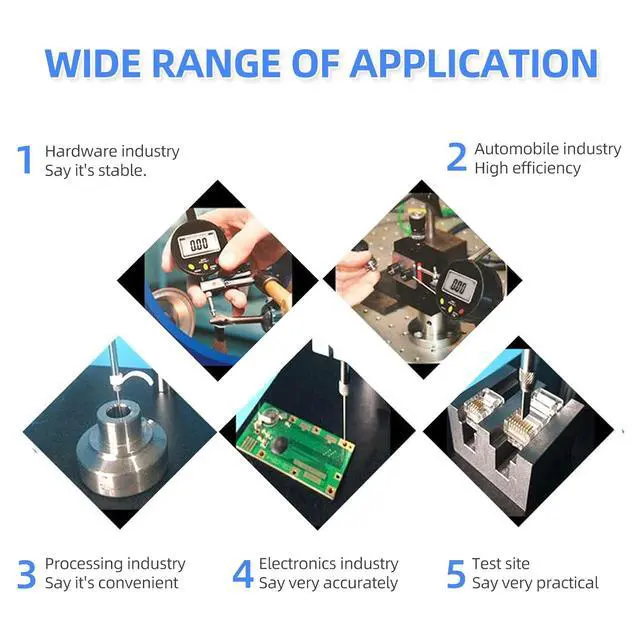 WIDE RANGE OF APPLICATION

1 Hardware industry
Say it's stable.

2 Automobile industry
High efficiency

0.00

0.00

3 Processing industry
Say it's convenient

4 Electronics industry
Say very accurately

5 Test site
Say very practical