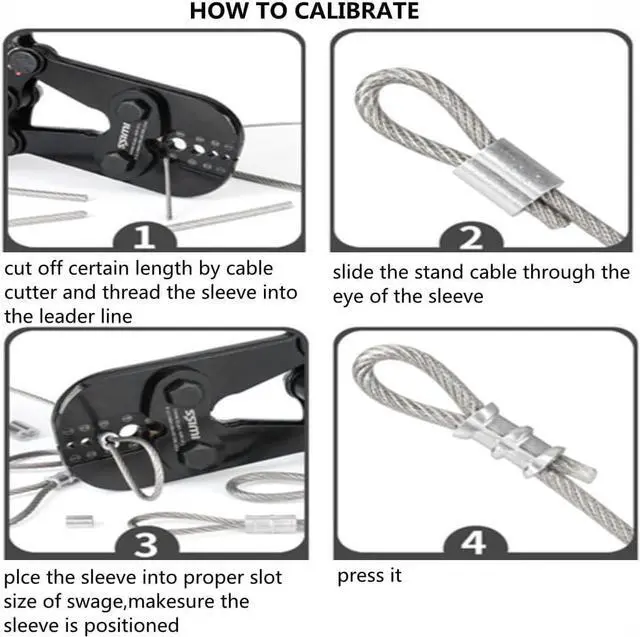 HOW TO CALIBRATE

ssimi

1

cut off certain length by cable cutter and thread the sleeve into the leader line

2

slide the stand cable through the eye of the sleeve

ssimi

3

plce the sleeve into proper slot size of swage,makesure the sleeve is positioned

4

press it