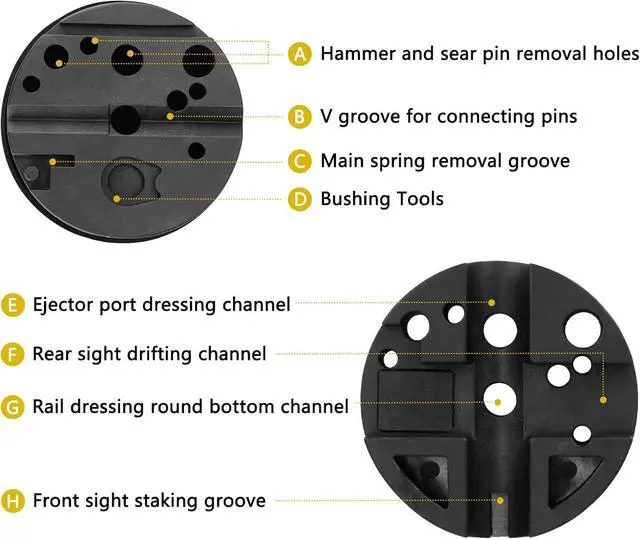 A Hammer and sear pin removal holes

B V groove for connecting pins

C Main spring removal groove

D Bushing Tools

E Ejector port dressing channel

F Rear sight drifting channel

G Rail dressing round bottom channel

H Front sight staking groove