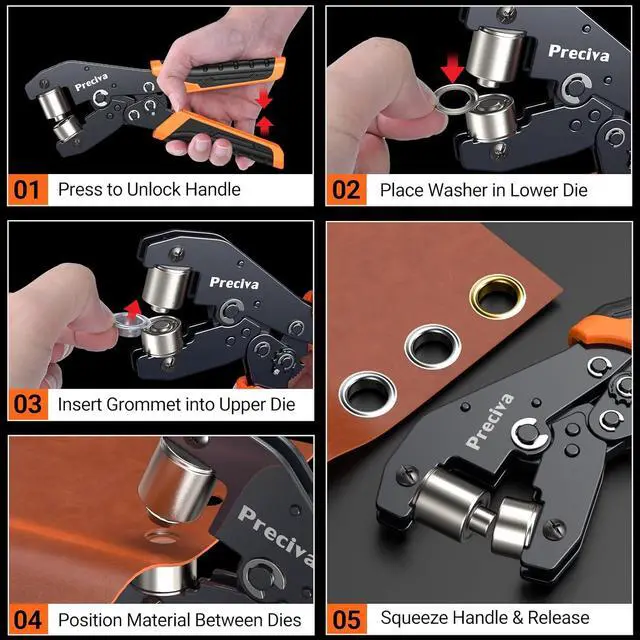 Preciva

01 Press to Unlock Handle

Preciva

02 Place Washer in Lower Die

Preciva

03 Insert Grommet into Upper Die

Preciva

04 Position Material Between Dies

Preciva

05 Squeeze Handle & Release