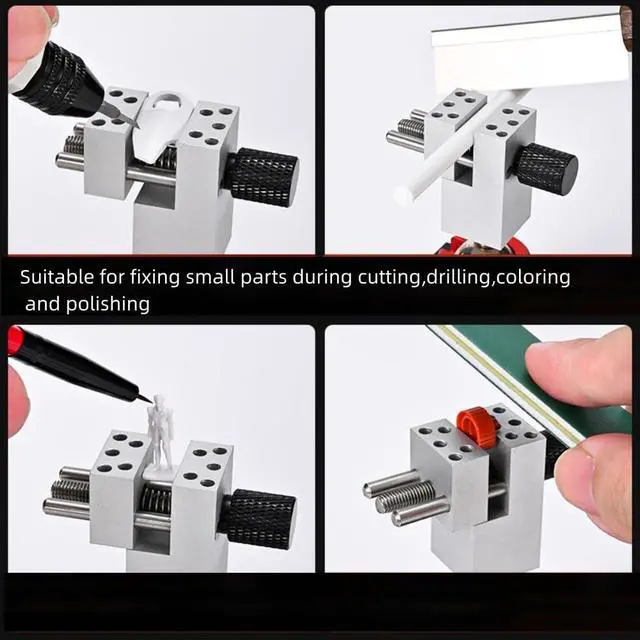 Suitable for fixing small parts during cutting,drilling,coloring and polishing