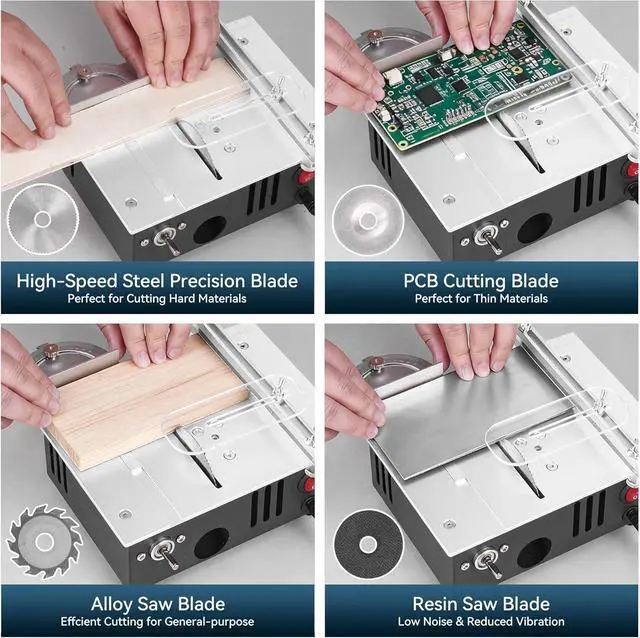 High-Speed Steel Precision Blade
Perfect for Cutting Hard Materials

PCB Cutting Blade
Perfect for Thin Materials

Alloy Saw Blade
Effcient Cutting for General-purpose

Resin Saw Blade
Low Noise & Reduced Vibration