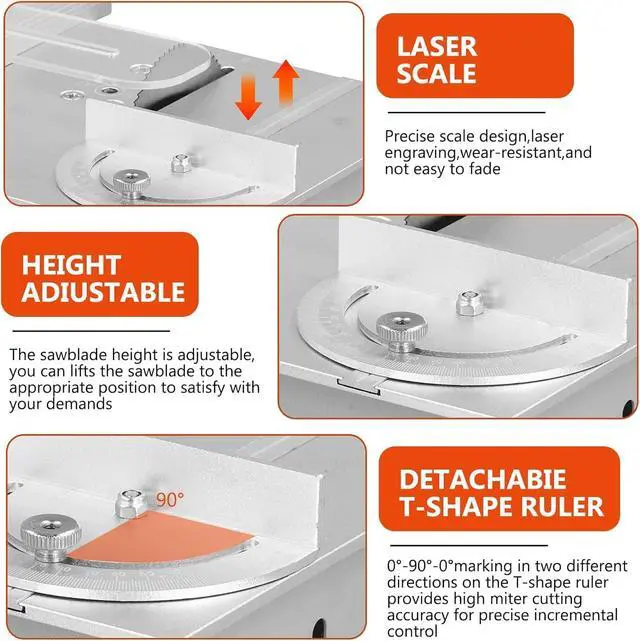 LASER SCALE

Precise scale design,laser engraving,wear-resistant,and not easy to fade

HEIGHT ADIUSTABLE

The sawblade height is adjustable, you can lifts the sawblade to the appropriate position to satisfy with your demands

90°

DETACHABIE T-SHAPE RULER

0°-90°-0°marking in two different directions on the T-shape ruler provides high miter cutting accuracy for precise incremental control