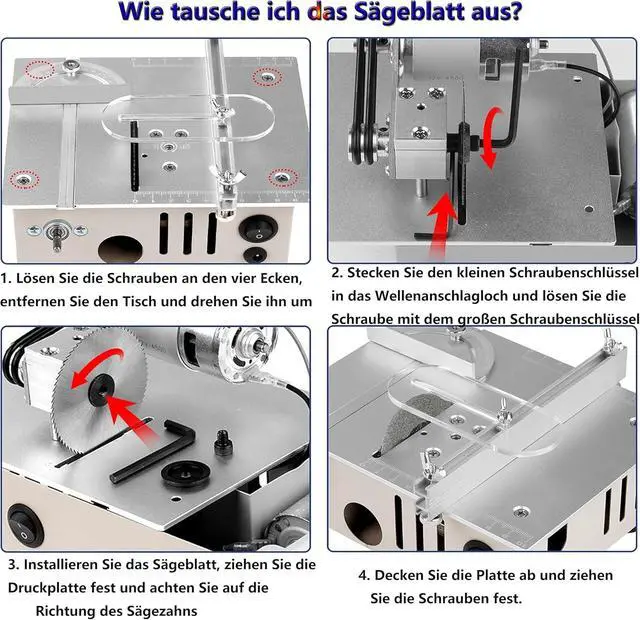 Wie tausche ich das Sägeblatt aus?

1. Lösen Sie die Schrauben an den vier Ecken, entfernen Sie den Tisch und drehen Sie ihn um

2. Stecken Sie den kleinen Schraubenschlüssel in das Wellenanschlagloch und lösen Sie die Schraube mit dem großen Schraubenschlüssel

3. Installieren Sie das Sägeblatt, ziehen Sie die Druckplatte fest und achten Sie auf die Richtung des Sägezahns

4. Decken Sie die Platte ab und ziehen Sie die Schrauben fest.