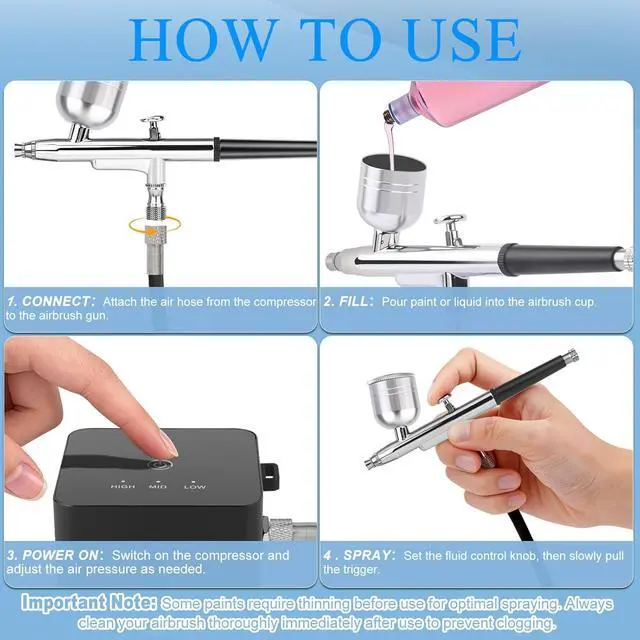 HOW TO USE

1. CONNECT: Attach the air hose from the compressor to the airbrush gun.

2. FILL: Pour paint or liquid into the airbrush cup.

HIGH MID LOW

3. POWER ON: Switch on the compressor and adjust the air pressure as needed.

4 . SPRAY: Set the fluid control knob, then slowly pull the trigger.

Important Note: Some paints require thinning before use for optimal spraying. Always clean your airbrush thoroughly immediately after use to prevent clogging.