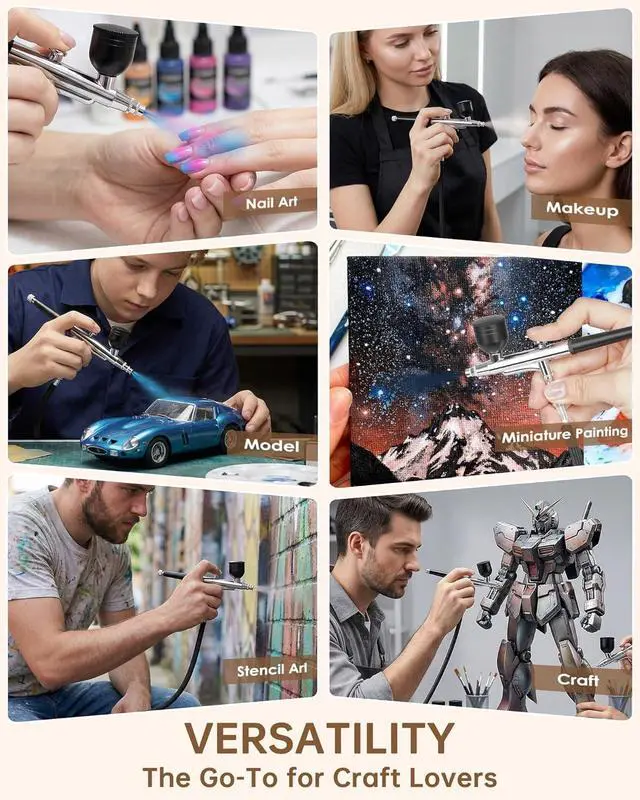 Nail Art

Makeup

Model

Miniature Painting

Stencil Art

Craft

VERSATILITY
The Go-To for Craft Lovers