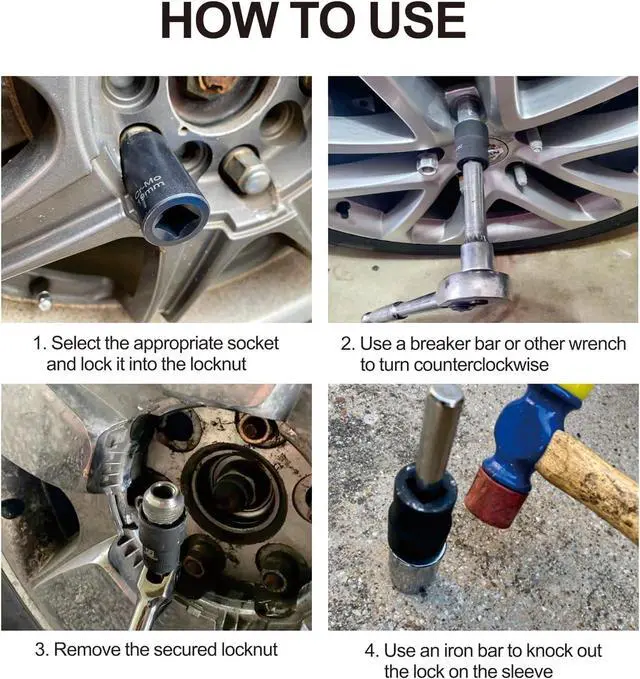 HOW TO USE

Cr-Mo
19mm

1. Select the appropriate socket and lock it into the locknut

2. Use a breaker bar or other wrench to turn counterclockwise

3. Remove the secured locknut

4. Use an iron bar to knock out the lock on the sleeve