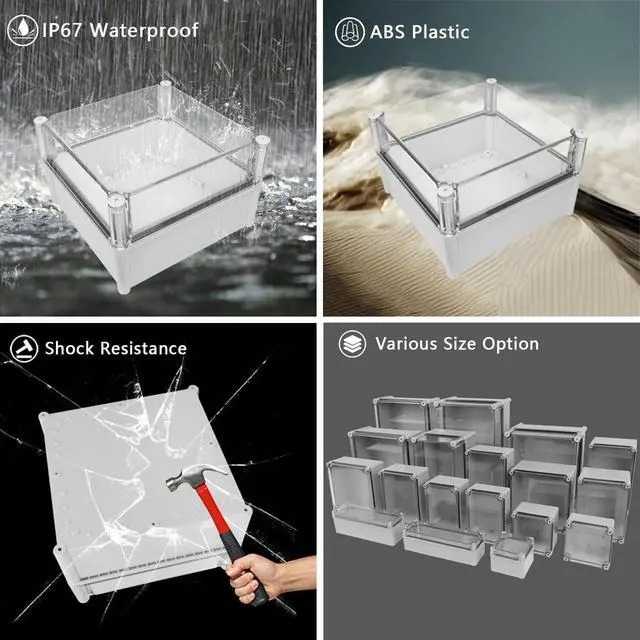 IP67 Waterproof

ABS Plastic

Shock Resistance

Various Size Option