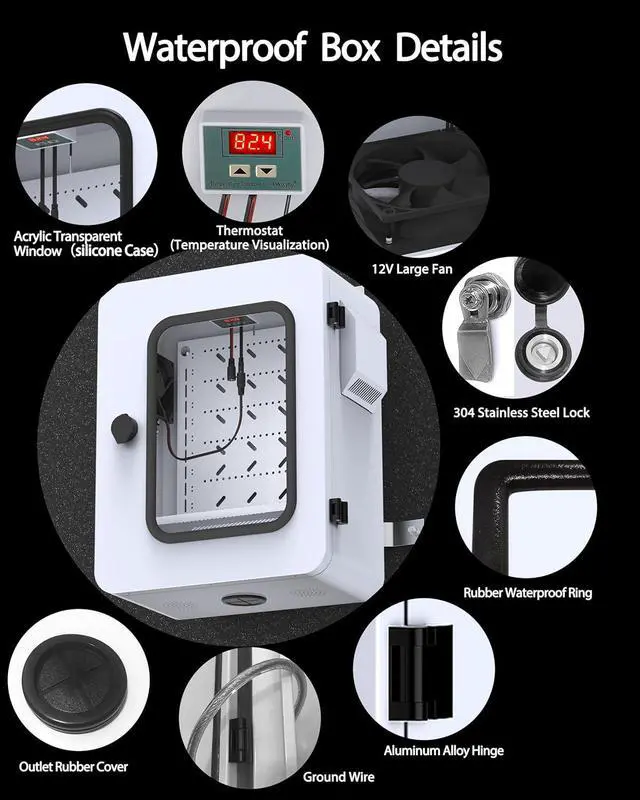 Waterproof Box Details

Acrylic Transparent Window（silicone Case)

82.4

Thermostat (Temperature Visualization)

12V Large Fan

304 Stainless Steel Lock

Rubber Waterproof Ring

Outlet Rubber Cover

Ground Wire

Aluminum Alloy Hinge