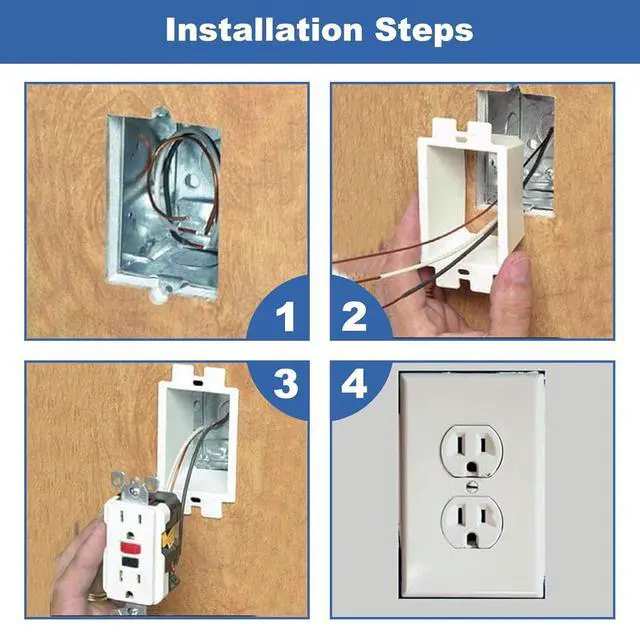 Installation Steps

1

2

3

4