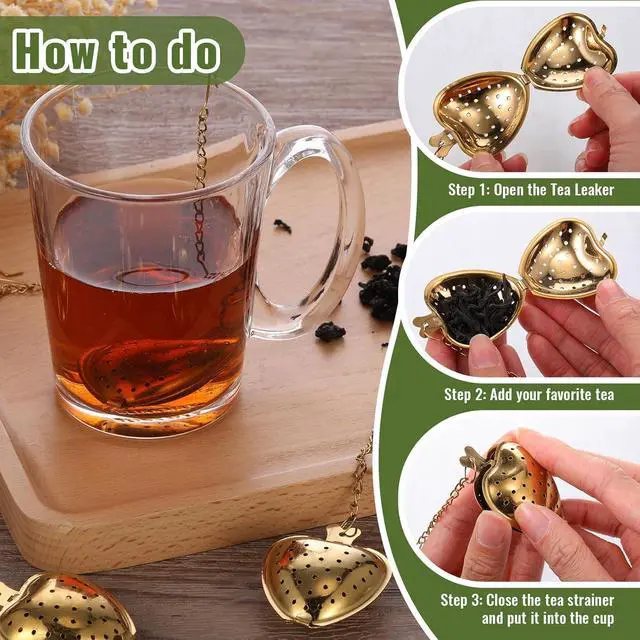 How to do

Step 1: Open the Tea Leaker

Step 2: Add your favorite tea

Step 3: Close the tea strainer and put it into the cup