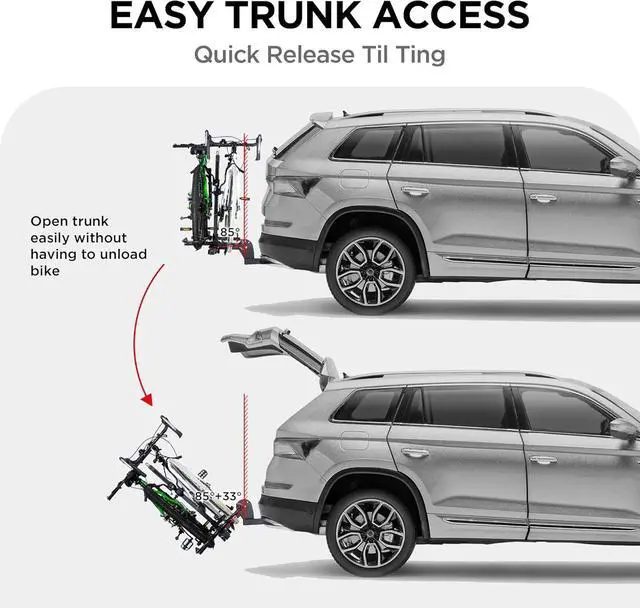 EASY TRUNK ACCESS

Quick Release Til Ting

Open trunk easily without having to unload bike

85°

85°+33°