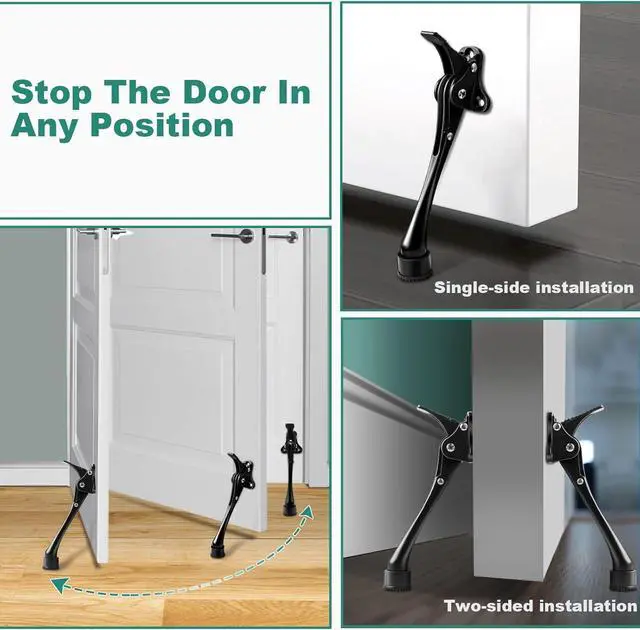 Stop The Door In Any Position

Single-side installation

Two-sided installation