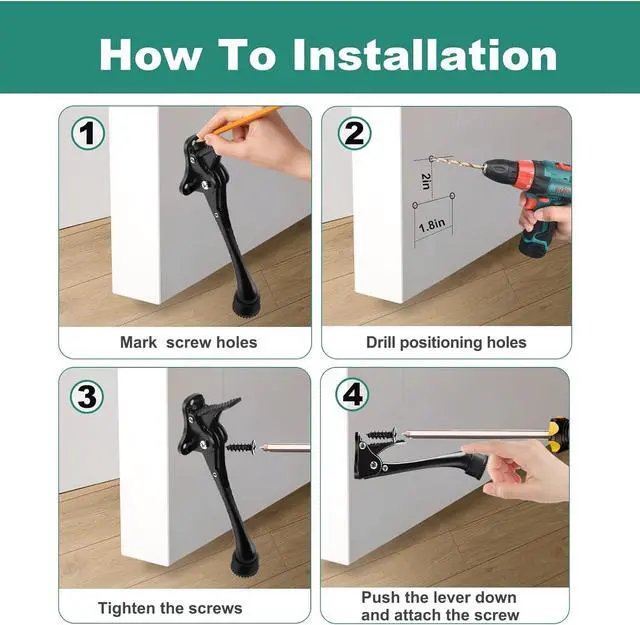 How To Installation

1

Mark screw holes

2

2in

1.8in

Drill positioning holes

3

Tighten the screws

4

Push the lever down and attach the screw