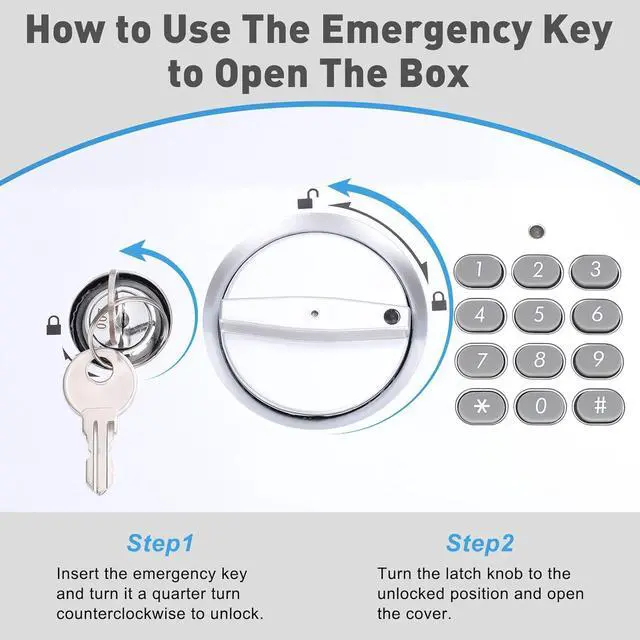 How to Use The Emergency Key to Open The Box

1 2 3
4 5 6
7 8 9
* 0 #

Step1
Insert the emergency key and turn it a quarter turn counterclockwise to unlock.

Step2
Turn the latch knob to the unlocked position and open the cover.