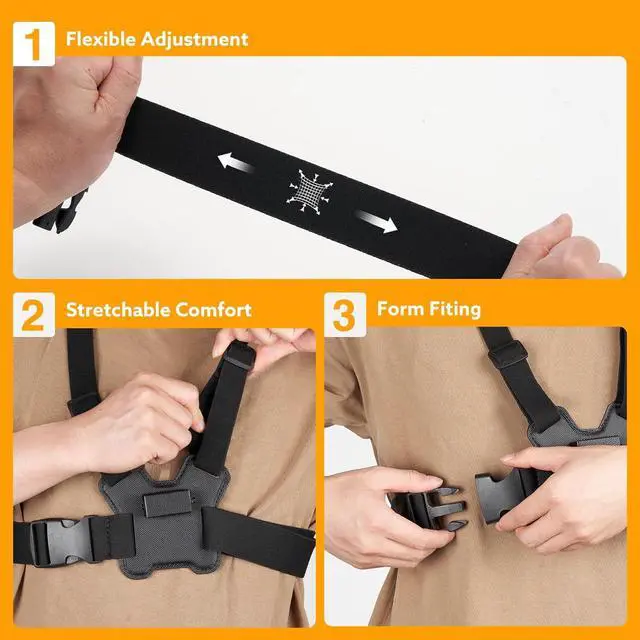 1 Flexible Adjustment

2 Stretchable Comfort

3 Form Fiting