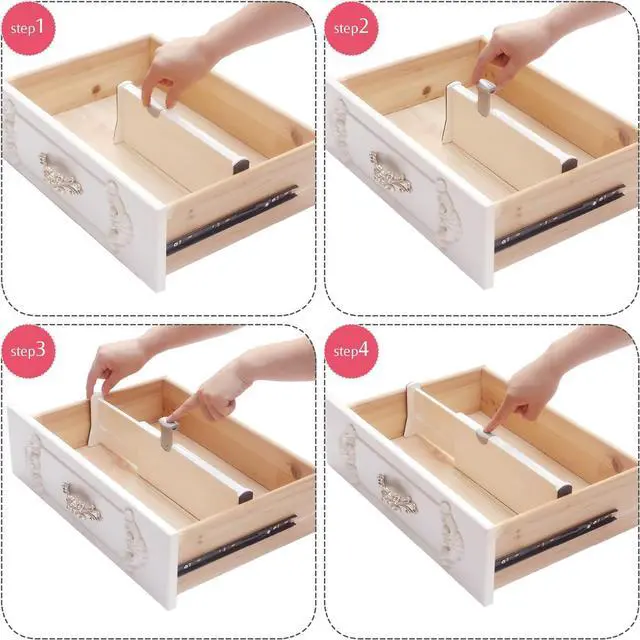 step1

step2

step3

step4