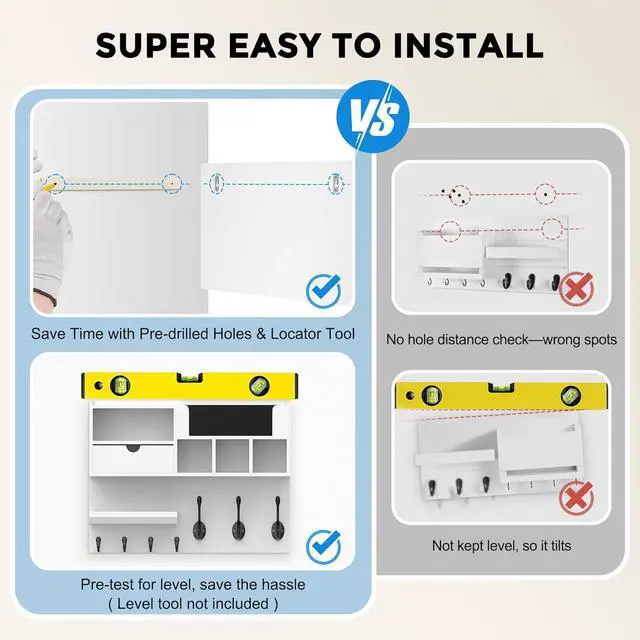 SUPER EASY TO INSTALL

VS

Save Time with Pre-drilled Holes & Locator Tool

Pre-test for level, save the hassle
( Level tool not included )

No hole distance check—wrong spots

Not kept level, so it tilts