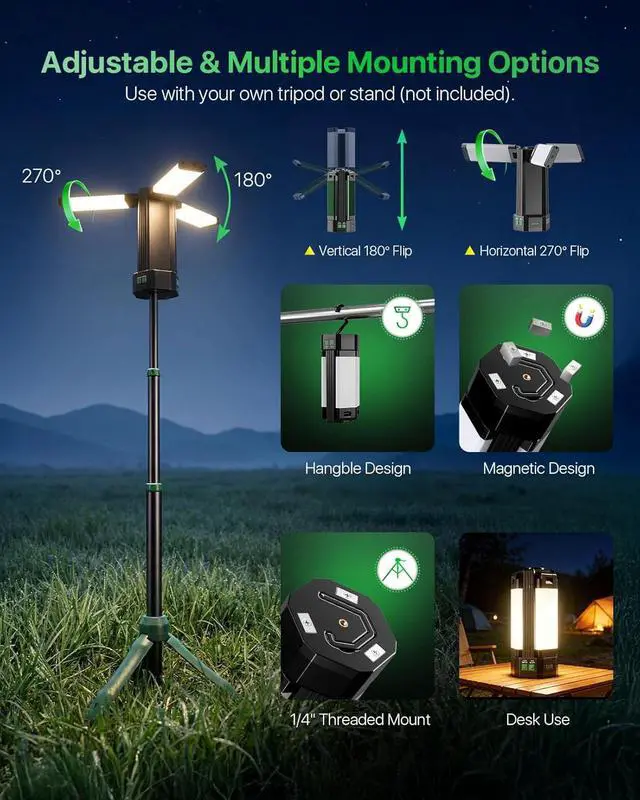 Adjustable & Multiple Mounting Options
Use with your own tripod or stand (not included).

270°

180°

▲ Vertical 180° Flip

▲ Horizontal 270° Flip

Hangble Design

Magnetic Design

1/4" Threaded Mount

Desk Use