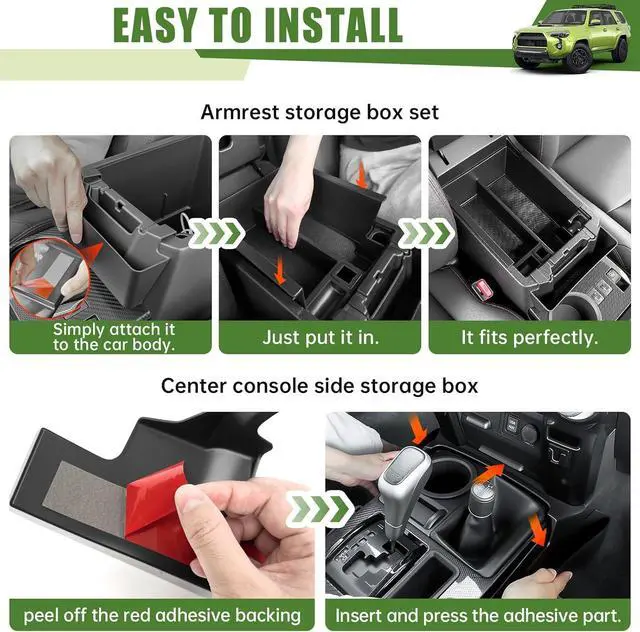 EASY TO INSTALL

Armrest storage box set

Simply attach it to the car body.

Just put it in.

It fits perfectly.

Center console side storage box

peel off the red adhesive backing

Insert and press the adhesive part.