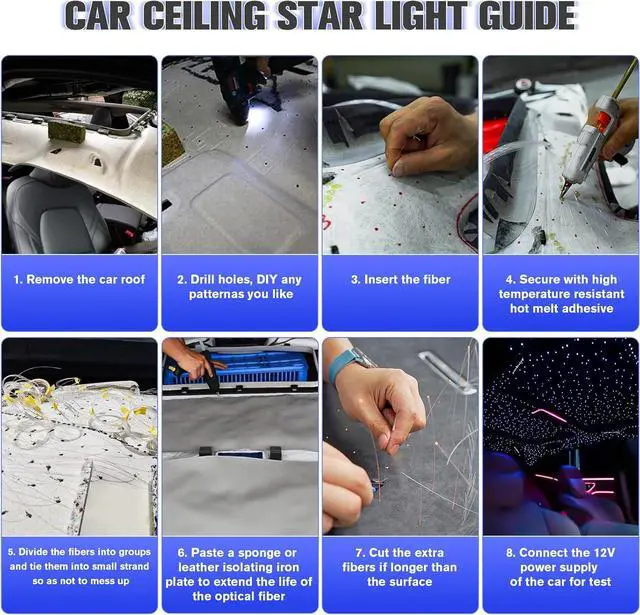 CAR CEILING STAR LIGHT GUIDE

1. Remove the car roof

2. Drill holes, DIY any patternas you like

3. Insert the fiber

4. Secure with high temperature resistant hot melt adhesive

5. Divide the fibers into groups and tie them into small strand so as not to mess up

6. Paste a sponge or leather isolating iron plate to extend the life of the optical fiber

7. Cut the extra fibers if longer than the surface

8. Connect the 12V power supply of the car for test