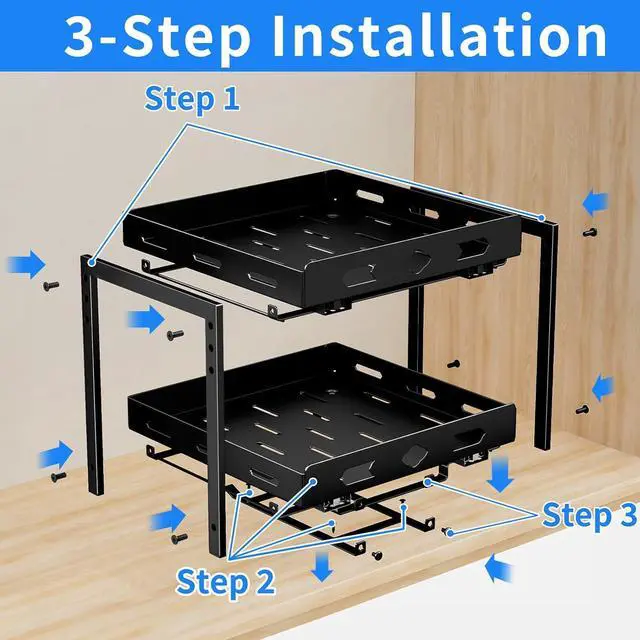 3-Step Installation

Step 1

Step 3

Step 2