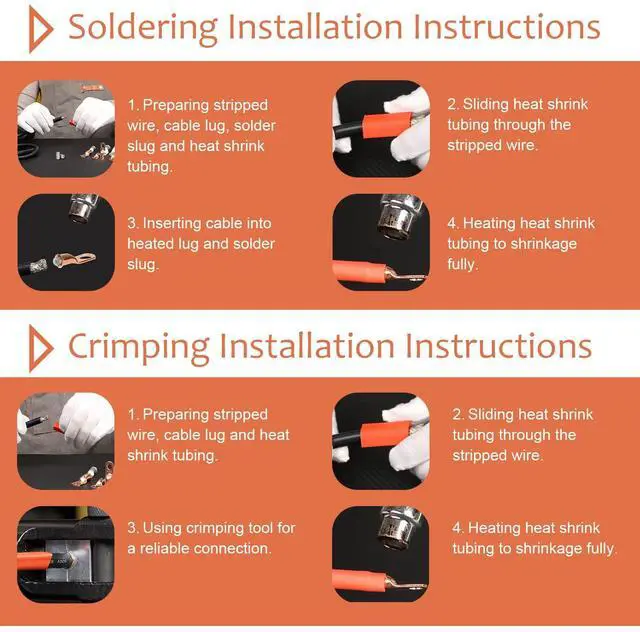 Soldering Installation Instructions

1. Preparing stripped wire, cable lug, solder slug and heat shrink tubing.

2. Sliding heat shrink tubing through the stripped wire.

3. Inserting cable into heated lug and solder slug.

4. Heating heat shrink tubing to shrinkage fully.

Crimping Installation Instructions

1. Preparing stripped wire, cable lug and heat shrink tubing.

2. Sliding heat shrink tubing through the stripped wire.

3. Using crimping tool for a reliable connection.

4. Heating heat shrink tubing to shrinkage fully.