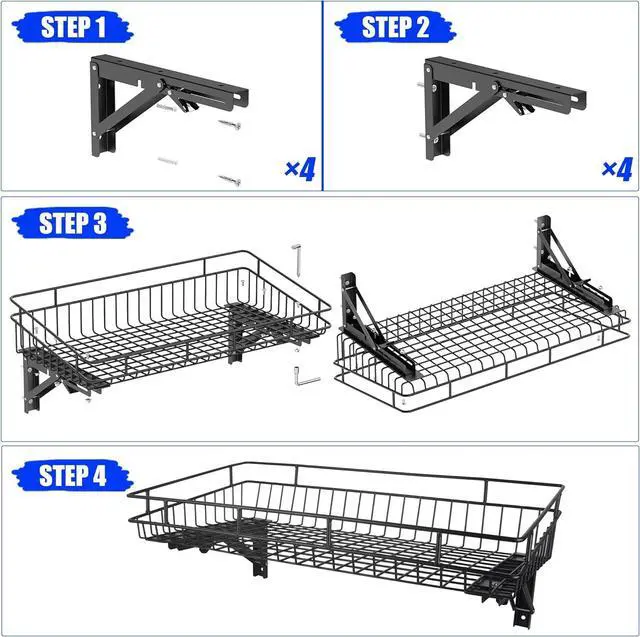 STEP 1

×4

STEP 2

×4

STEP 3

STEP 4