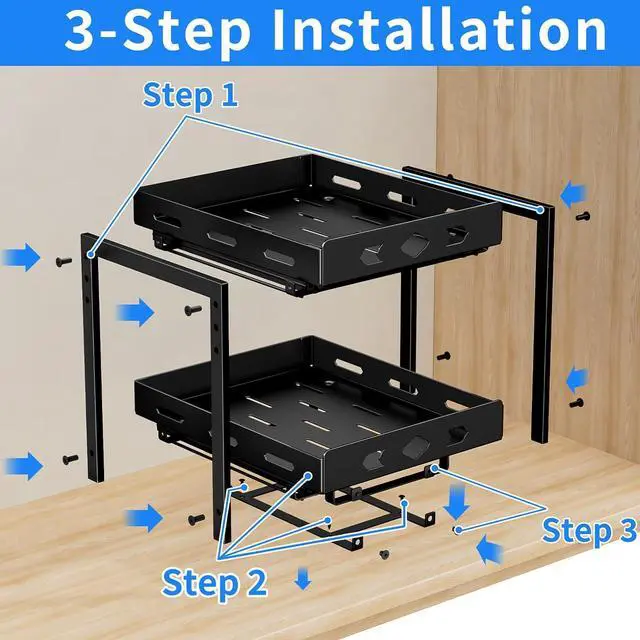 3-Step Installation

Step 1

Step 2

Step 3