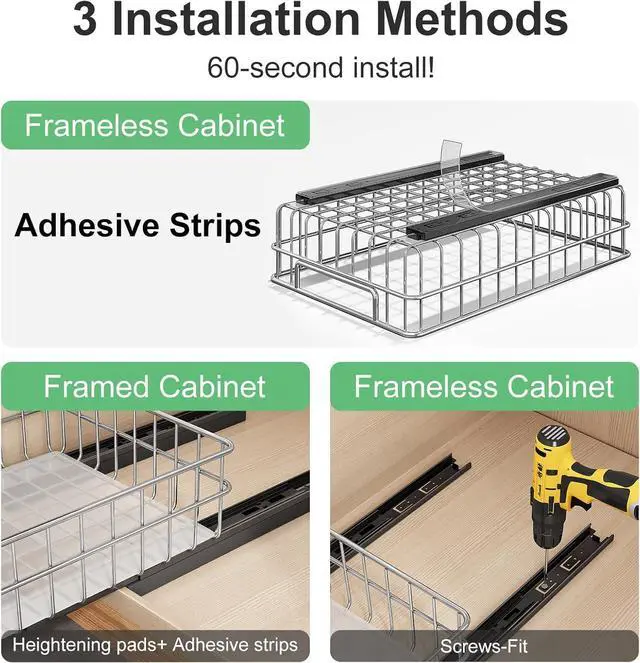 3 Installation Methods

60-second install!

Frameless Cabinet

Adhesive Strips

Framed Cabinet

Heightening pads+ Adhesive strips

Frameless Cabinet

Screws-Fit