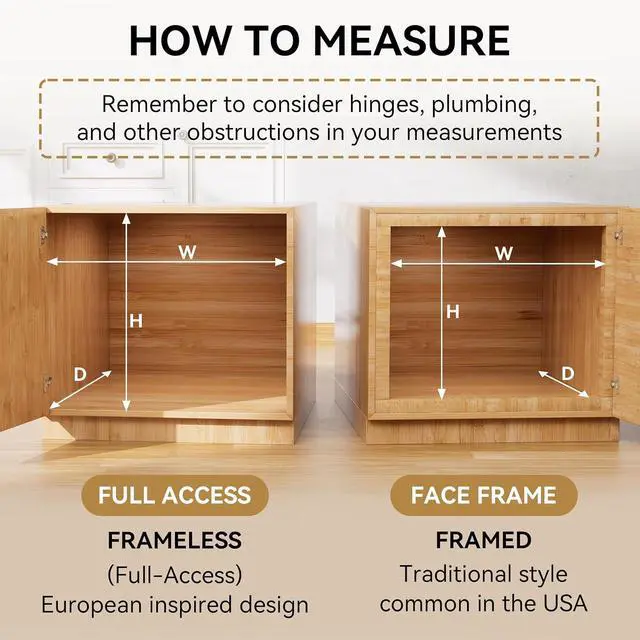 HOW TO MEASURE

Remember to consider hinges, plumbing, and other obstructions in your measurements

W
H
D

W
H
D

FULL ACCESS

FRAMELESS
(Full-Access)
European inspired design

FACE FRAME

FRAMED
Traditional style
common in the USA