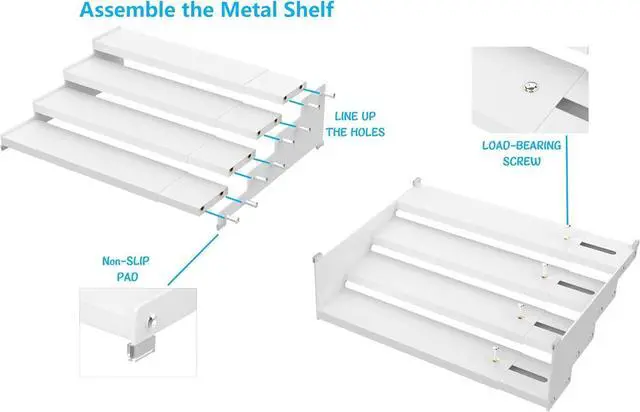 Assemble the Metal Shelf

LINE UP THE HOLES

LOAD-BEARING SCREW

Non-SLIP PAD