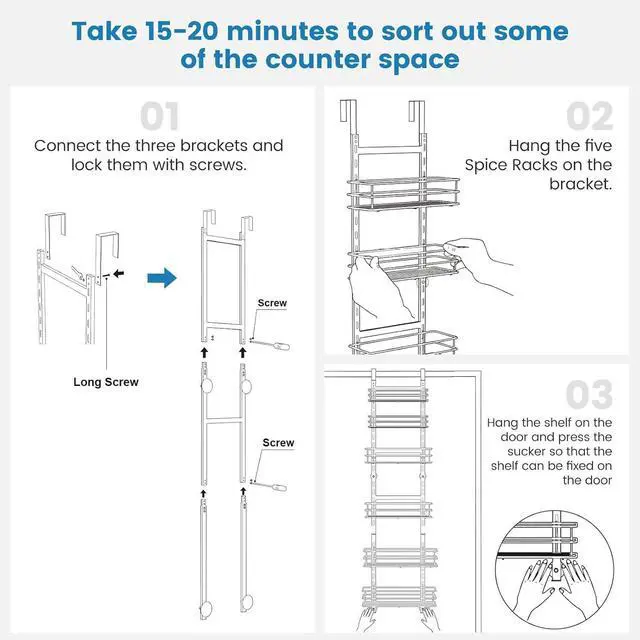 Take 15-20 minutes to sort out some of the counter space

01

Connect the three brackets and lock them with screws.

Long Screw

Screw

Screw

02

Hang the five Spice Racks on the bracket.

03

Hang the shelf on the door and press the sucker so that the shelf can be fixed on the door