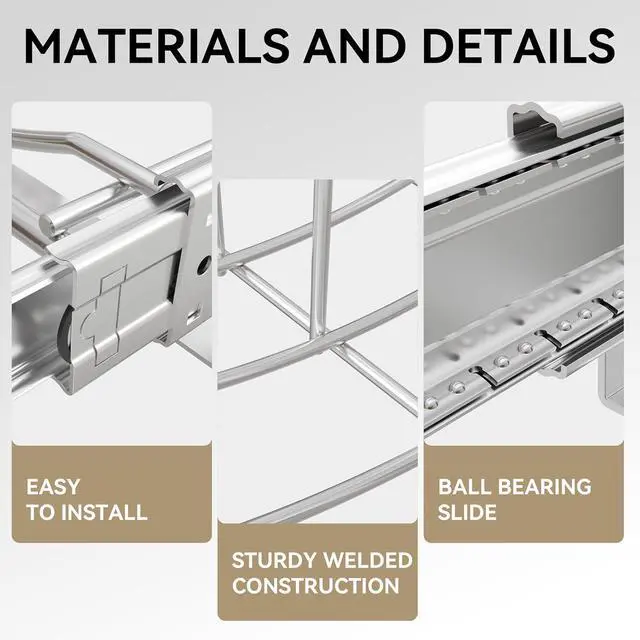 MATERIALS AND DETAILS

EASY TO INSTALL

STURDY WELDED CONSTRUCTION

BALL BEARING SLIDE