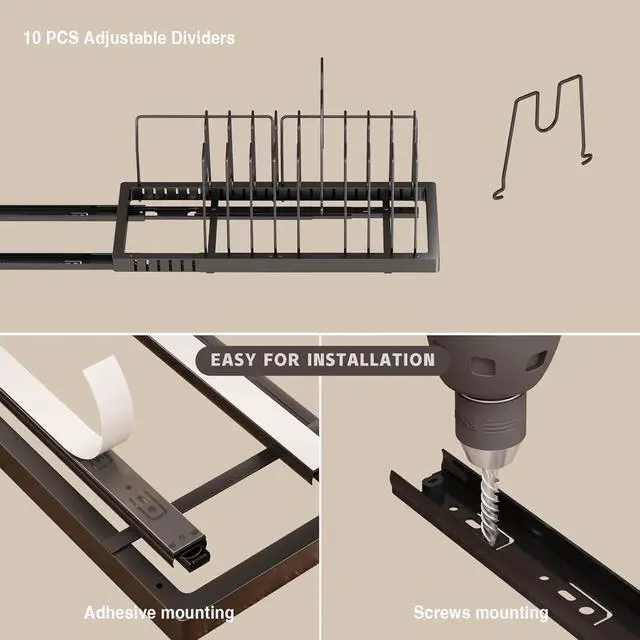 10 PCS Adjustable Dividers

EASY FOR INSTALLATION

Adhesive mounting

Screws mounting