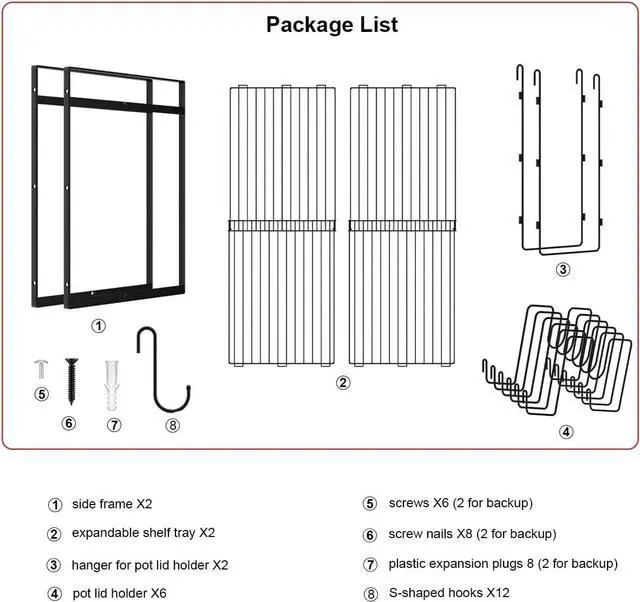 Package List

①

②

③

④

⑤

⑥

⑦

⑧

① side frame X2

② expandable shelf tray X2

③ hanger for pot lid holder X2

④ pot lid holder X6

⑤ screws X6 (2 for backup)

⑥ screw nails X8 (2 for backup)

⑦ plastic expansion plugs 8 (2 for backup)

⑧ S-shaped hooks X12