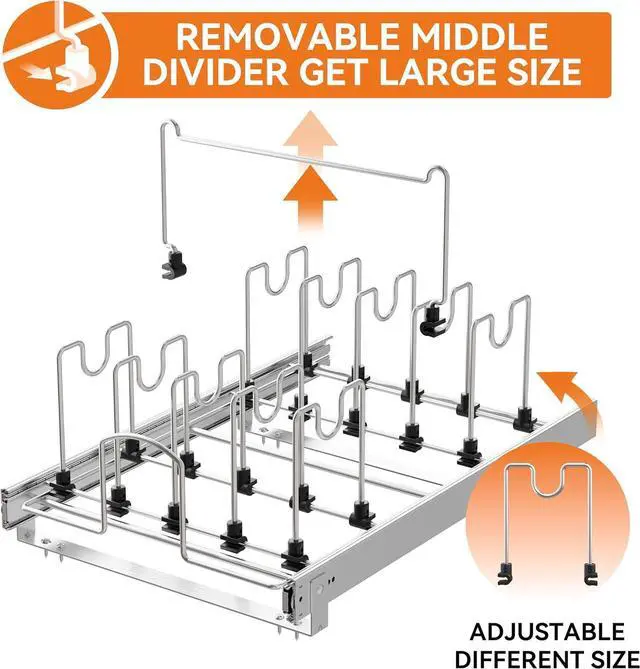 REMOVABLE MIDDLE DIVIDER GET LARGE SIZE

ADJUSTABLE DIFFERENT SIZE