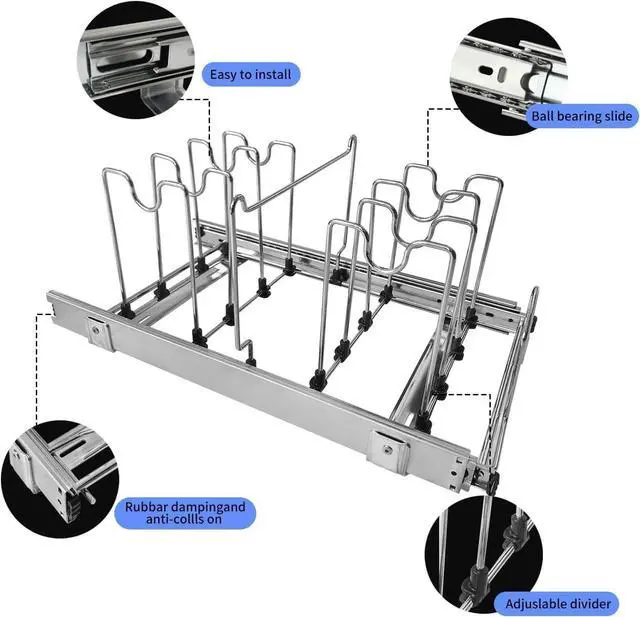 Easy to install

Ball bearing slide

Rubbar dampingand anti-collls on

Adjuslable divider