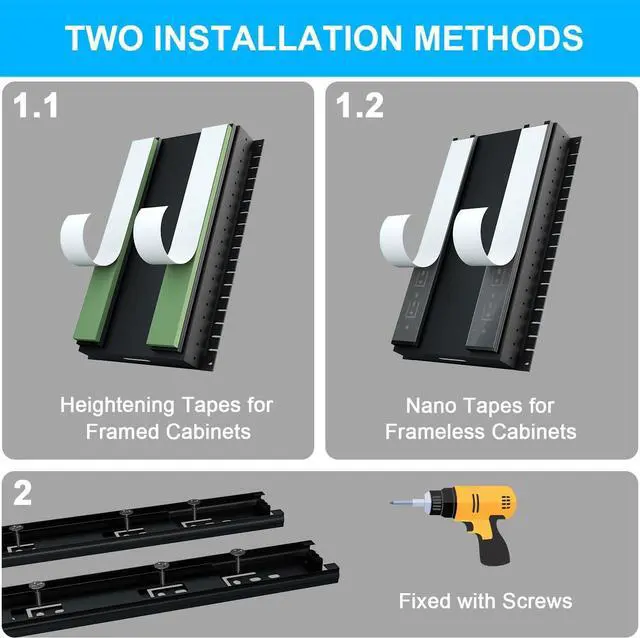 TWO INSTALLATION METHODS

1.1

Heightening Tapes for Framed Cabinets

1.2

Nano Tapes for Frameless Cabinets

2

Fixed with Screws