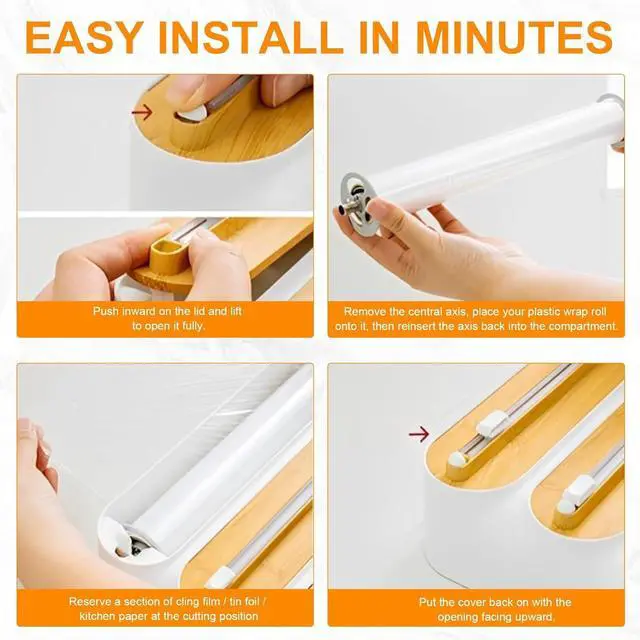 EASY INSTALL IN MINUTES

Push inward on the lid and lift to open it fully.

Remove the central axis, place your plastic wrap roll onto it, then reinsert the axis back into the compartment.

Reserve a section of cling film / tin foil / kitchen paper at the cutting position

Put the cover back on with the opening facing upward.